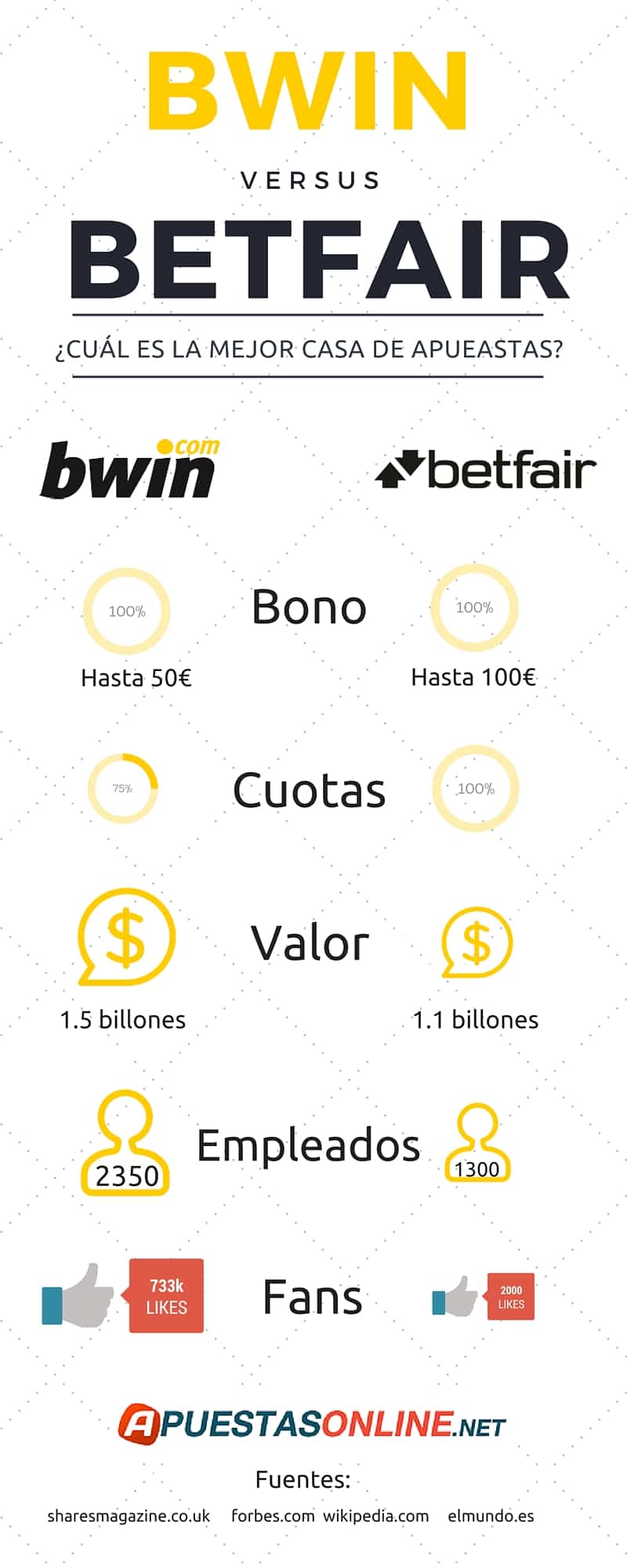 BWIN

VERSUS

BETFAIR

¿CUÁL ES LA MEJOR CASA DE APUEASTAS?

bwin.com

betfair

100%

Bono

100%

Hasta 50€

Hasta 100€

75%

Cuotas

100%

$

Valor

$

1.5 billones

1.1 billones

2350

Empleados

1300

733k LIKES

Fans

2000 LIKES

APUESTASONLINE.NET

Fuentes:

sharesmagazine.co.uk forbes.com wikipedia.com elmundo.es